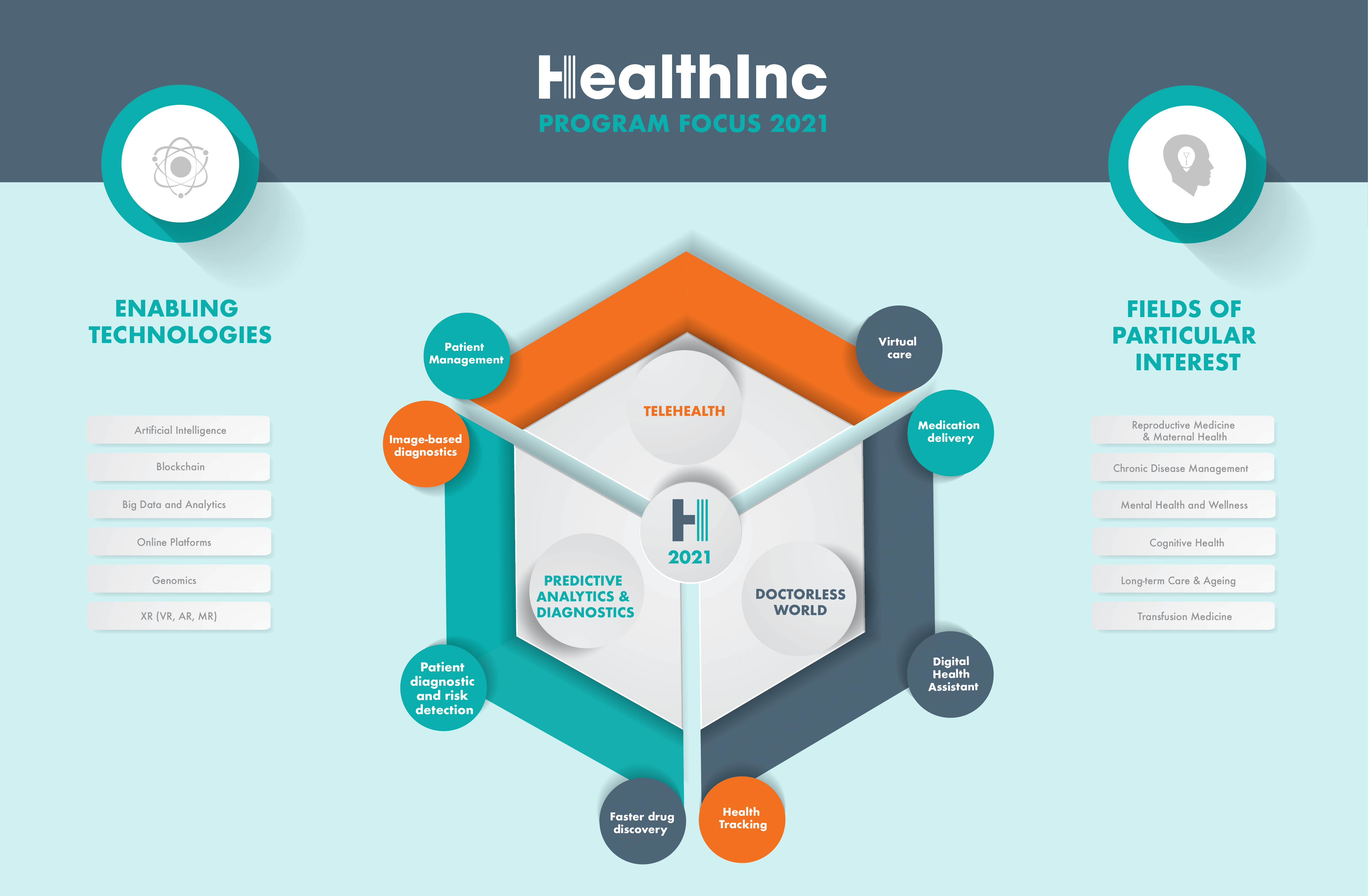 HealthInc
PROGRAM FOCUS 2021

ENABLING TECHNOLOGIES

Artificial Intelligence
Blockchain
Big Data and Analytics
Online Platforms
Genomics
XR (VR, AR, MR)

Patient Management

Image-based diagnostics

TELEHEALTH

Virtual care

Medication delivery

H
2021

PREDICTIVE ANALYTICS & DIAGNOSTICS

DOCTORLESS WORLD

Patient diagnostic and risk detection

Digital Health Assistant

Faster drug discovery

Health Tracking

FIELDS OF PARTICULAR INTEREST

Reproductive Medicine & Maternal Health
Chronic Disease Management
Mental Health and Wellness
Cognitive Health
Long-term Care & Ageing
Transfusion Medicine